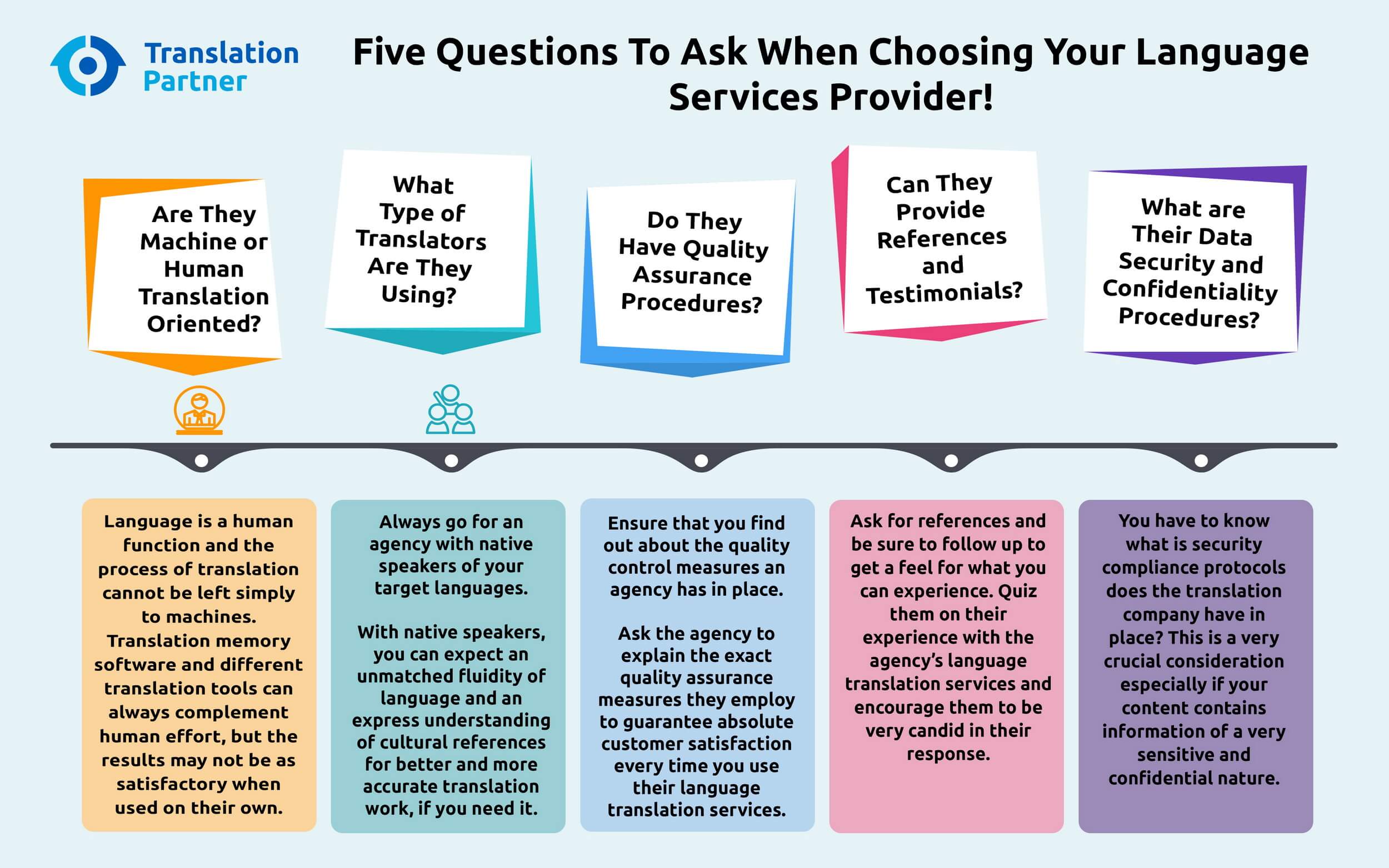 Translation Partner

Five Questions To Ask When Choosing Your Language Services Provider!

Are They Machine or Human Translation Oriented?

What Type of Translators Are They Using?

Do They Have Quality Assurance Procedures?

Can They Provide References and Testimonials?

What are Their Data Security and Confidentiality Procedures?

Language is a human function and the process of translation cannot be left simply to machines. Translation memory software and different translation tools can always complement human effort, but the results may not be as satisfactory when used on their own.

Always go for an agency with native speakers of your target languages.

With native speakers, you can expect an unmatched fluidity of language and an express understanding of cultural references for better and more accurate translation work, if you need it.

Ensure that you find out about the quality control measures an agency has in place.

Ask the agency to explain the exact quality assurance measures they employ to guarantee absolute customer satisfaction every time you use their language translation services.

Ask for references and be sure to follow up to get a feel for what you can experience. Quiz them on their experience with the agency's language translation services and encourage them to be very candid in their response.

You have to know what is security compliance protocols does the translation company have in place? This is a very crucial consideration especially if your content contains information of a very sensitive and confidential nature.