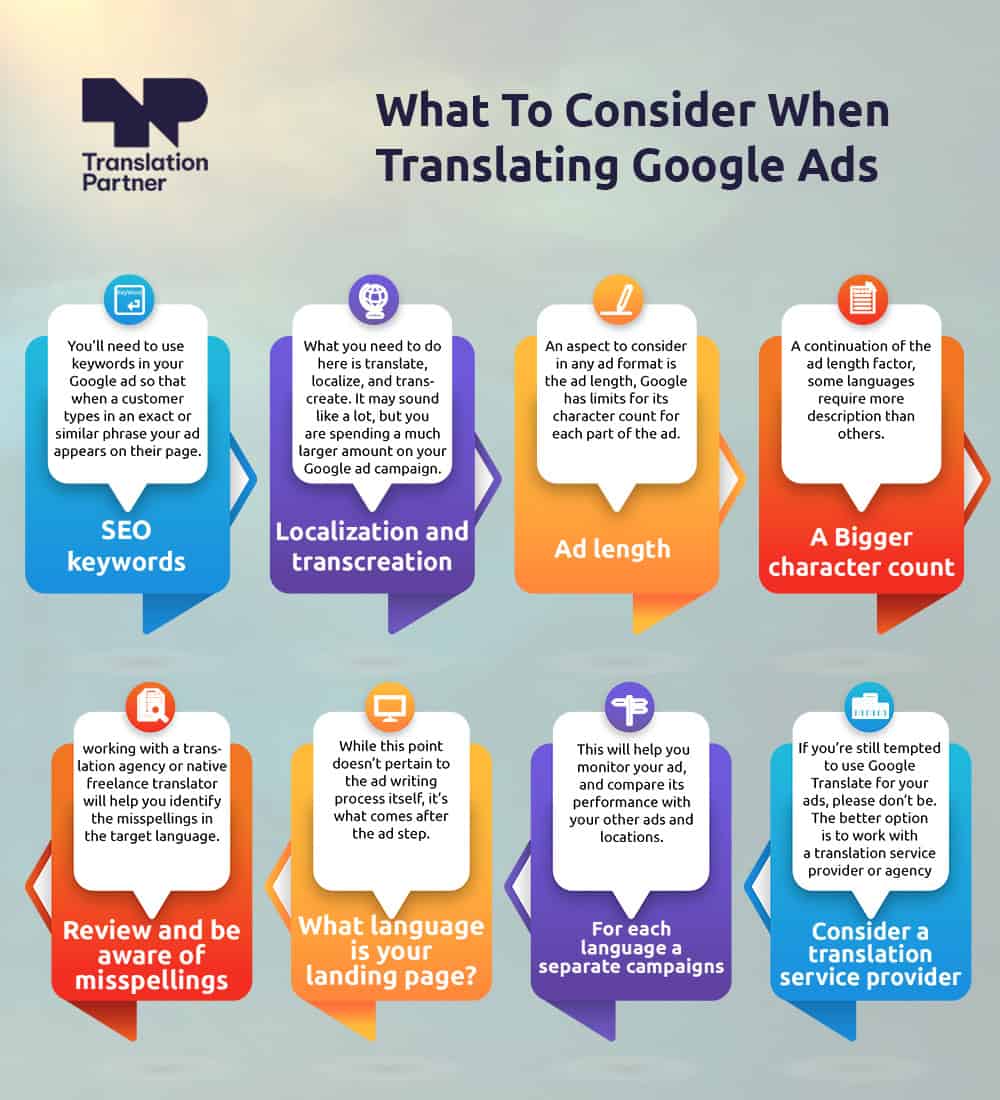 Translation Partner

What To Consider When Translating Google Ads

You'll need to use keywords in your Google ad so that when a customer types in an exact or similar phrase your ad appears on their page.

SEO keywords

What you need to do here is translate, localize, and transcreate. It may sound like a lot, but you are spending a much larger amount on your Google ad campaign.

Localization and transcreation

An aspect to consider in any ad format is the ad length, Google has limits for its character count for each part of the ad.

Ad length

A continuation of the ad length factor, some languages require more description than others.

A Bigger character count

working with a translation agency or native freelance translator will help you identify the misspellings in the target language.

Review and be aware of misspellings

While this point doesn't pertain to the ad writing process itself, it's what comes after the ad step.

What language is your landing page?

This will help you monitor your ad, and compare its performance with your other ads and locations.

For each language a separate campaigns

If you're still tempted to use Google Translate for your ads, please don't be. The better option is to work with a translation service provider or agency

Consider a translation service provider